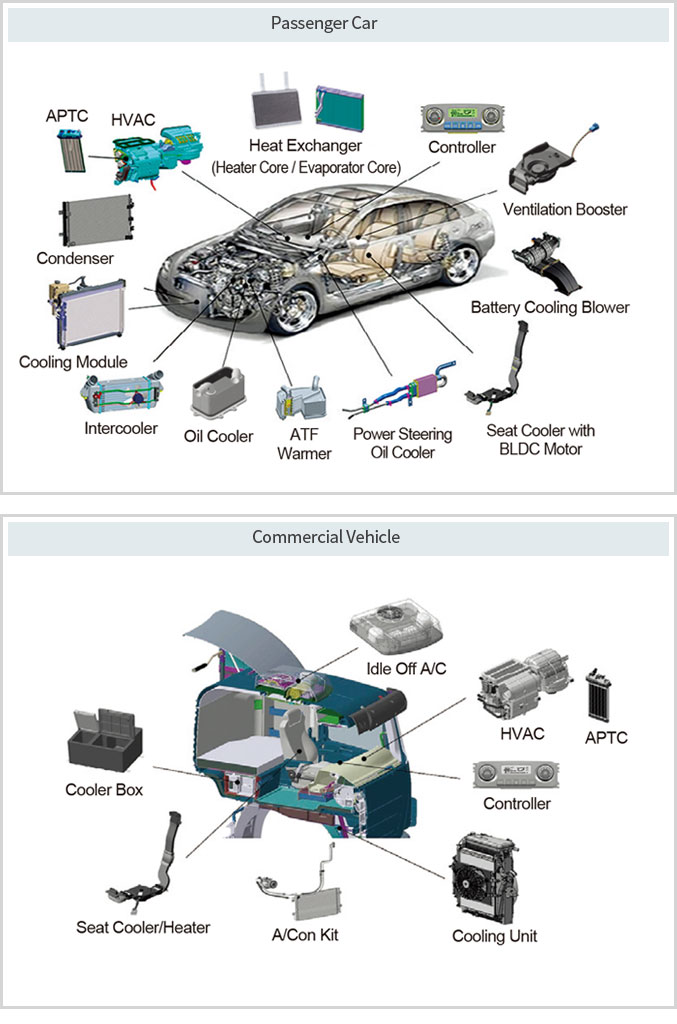 Passenger Car

APTC

HVAC

Heat Exchanger
(Heater Core / Evaporator Core)

Controller

Ventilation Booster

Condenser

Battery Cooling Blower

Cooling Module

Intercooler

Oil Cooler

ATF Warmer

Power Steering Oil Cooler

Seat Cooler with BLDC Motor

Commercial Vehicle

Idle Off A/C

HVAC

APTC

Cooler Box

Controller

Seat Cooler/Heater

A/Con Kit

Cooling Unit